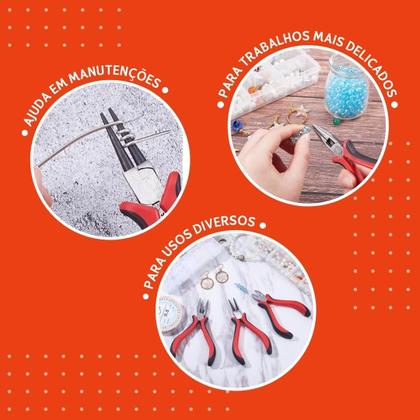 AJUDA EM MANUTENÇÕES

PARA TRABALHOS MAIS DELICADOS

PARA USOS DIVERSOS