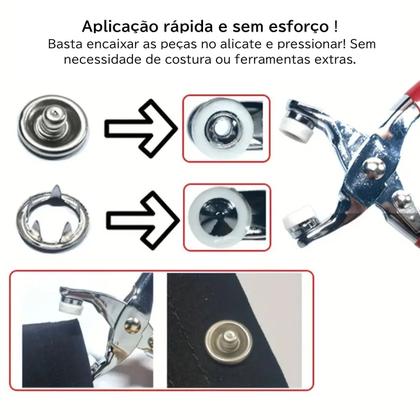 Aplicação rápida e sem esforço !
Basta encaixar as peças no alicate e pressionar! Sem necessidade de costura ou ferramentas extras.