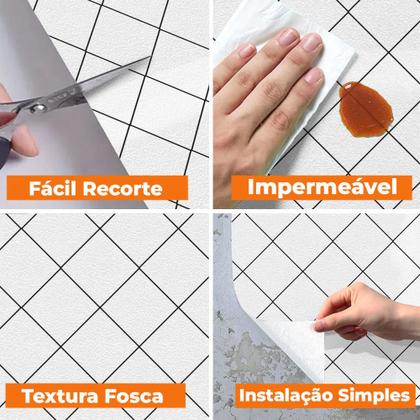 Fácil Recorte

Impermeável

Textura Fosca

Instalação Simples