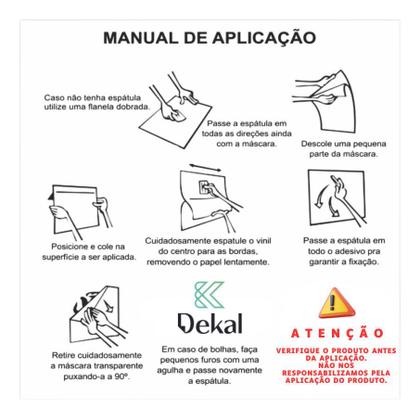 MANUAL DE APLICAÇÃO

Caso não tenha espátula utilize uma flanela dobrada.

Passe a espátula em todas as direções ainda com a máscara.

Descole uma pequena parte da máscara.

Posicione e cole na superfície a ser aplicada.

Cuidadosamente espatule o vinil do centro para as bordas, removendo o papel lentamente.

Passe a espátula em todo o adesivo pra garantir a fixação.

Retire cuidadosamente a máscara transparente puxando-a a 90º.

Dekal

Em caso de bolhas, faça pequenos furos com uma agulha e passe novamente a espátula.

ATENÇÃO

VERIFIQUE O PRODUTO ANTES DA APLICAÇÃO. NÃO NOS RESPONSABILIZAMOS PELA APLICAÇÃO DO PRODUTO.