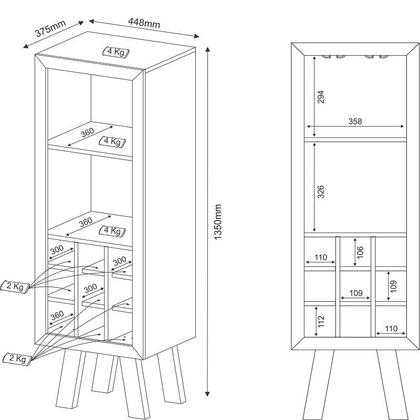 375mm

448mm

4 Kg

360

4 Kg

360

4 Kg

300

300

300

360

2 Kg

2 Kg

1350mm

294

358

326

110

106

109

109

112

110