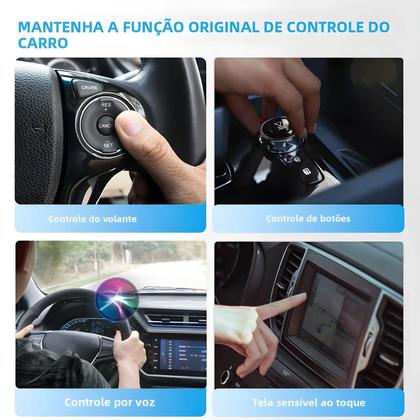 MANTENHA A FUNÇÃO ORIGINAL DE CONTROLE DO CARRO

CRUISE
RES
+
CANCEL
SET

Controle do volante

Controle de botões

Controle por voz

Tela sensível ao toque