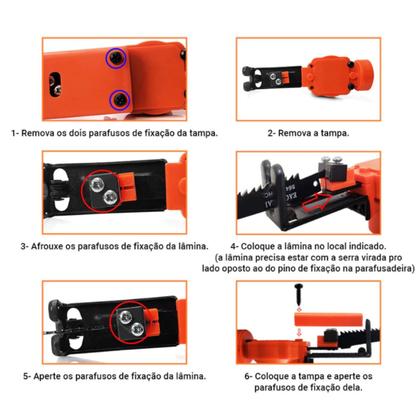 1- Remova os dois parafusos de fixação da tampa.

2- Remova a tampa.

3- Afrouxe os parafusos de fixação da lâmina.

4- Coloque a lâmina no local indicado. (a lâmina precisa estar com a serra virada pro lado oposto ao do pino de fixação na parafusadeira)

5- Aperte os parafusos de fixação da lâmina.

6- Coloque a tampa e aperte os parafusos de fixação dela.