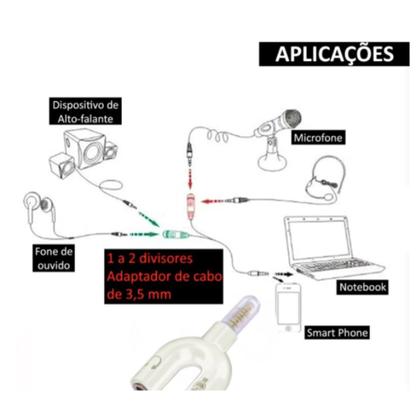 APLICAÇÕES

Dispositivo de Alto-falante

Microfone

Fone de ouvido

1 a 2 divisores Adaptador de cabo de 3,5 mm

Notebook

Smart Phone