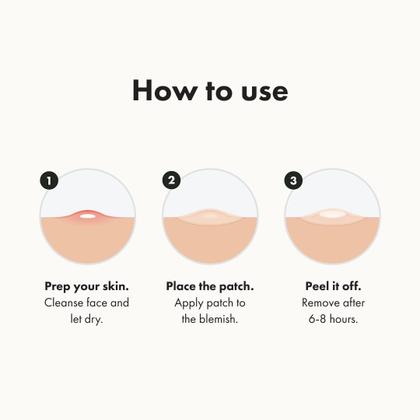 How to use

1

Prep your skin.
Cleanse face and let dry.

2

Place the patch.
Apply patch to the blemish.

3

Peel it off.
Remove after 6-8 hours.