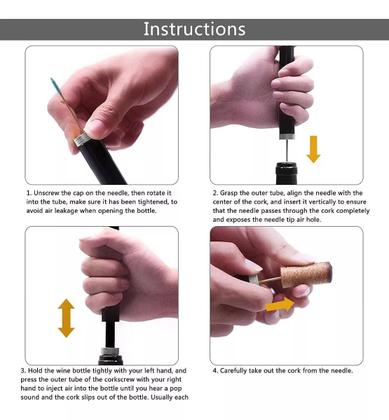 Instructions

1. Unscrew the cap on the needle, then rotate it into the tube, make sure it has been tightened, to avoid air leakage when opening the bottle.

2. Grasp the outer tube, align the needle with the center of the cork, and insert it vertically to ensure that the needle passes through the cork completely and exposes the needle tip air hole.

3. Hold the wine bottle tightly with your left hand, and press the outer tube of the corkscrew with your right hand to inject air into the bottle until you hear a pop sound and the cork slips out of the bottle. Usually each

4. Carefully take out the cork from the needle.