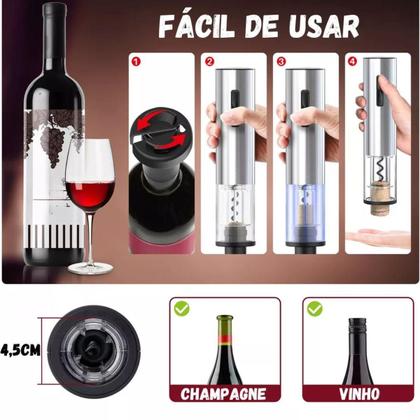 FÁCIL DE USAR

1

2

3

4

4,5CM

CHAMPAGNE

VINHO