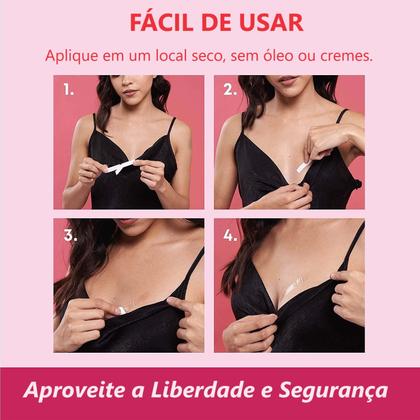 FÁCIL DE USAR

Aplique em um local seco, sem óleo ou cremes.

1.

2.

3.

4.

Aproveite a Liberdade e Segurança