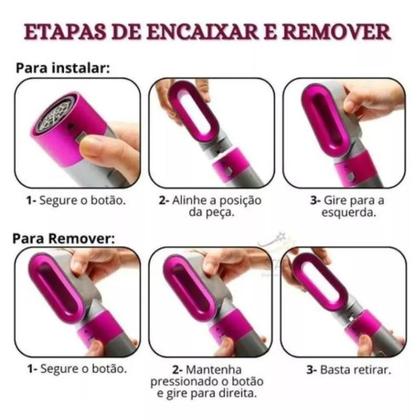 ETAPAS DE ENCAIXAR E REMOVER

Para instalar:

1- Segure o botão.

2- Alinhe a posição da peça.

3- Gire para a esquerda.

Para Remover:

1- Segure o botão.

2- Mantenha pressionado o botão e gire para direita.

3- Basta retirar.