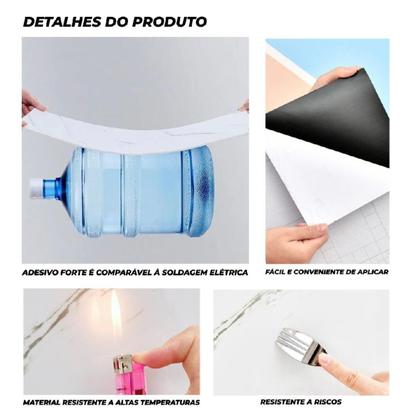 DETALHES DO PRODUTO

ADESIVO FORTE É COMPARÁVEL À SOLDAGEM ELÉTRICA

FÁCIL E CONVENIENTE DE APLICAR

MATERIAL RESISTENTE A ALTAS TEMPERATURAS

RESISTENTE A RISCOS