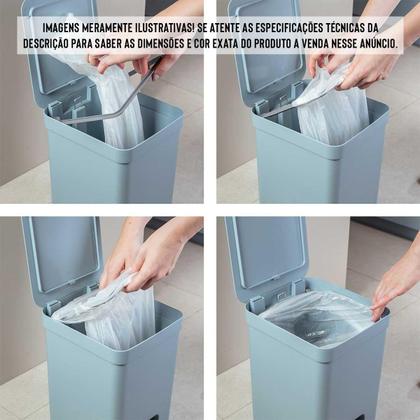 IMAGENS MERAMENTE ILUSTRATIVAS! SE ATENTE AS ESPECIFICAÇÕES TÉCNICAS DA DESCRIÇÃO PARA SABER AS DIMENSÕES E COR EXATA DO PRODUTO A VENDA NESSE ANÚNCIO.