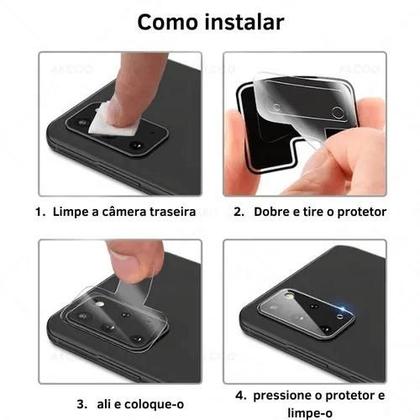 Como instalar

1. Limpe a câmera traseira

2. Dobre e tire o protetor

3. ali e coloque-o

4. pressione o protetor e limpe-o