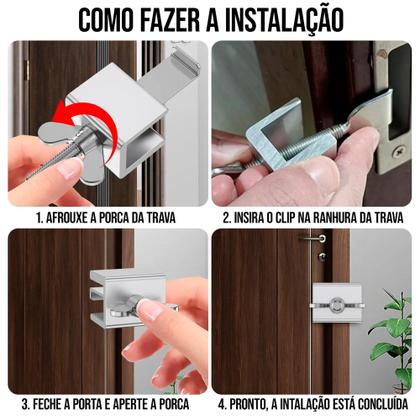 COMO FAZER A INSTALAÇÃO

1. AFROUXE A PORCA DA TRAVA

2. INSIRA O CLIP NA RANHURA DA TRAVA

3. FECHE A PORTA E APERTE A PORCA

4. PRONTO, A INTALAÇÃO ESTÁ CONCLUÍDA