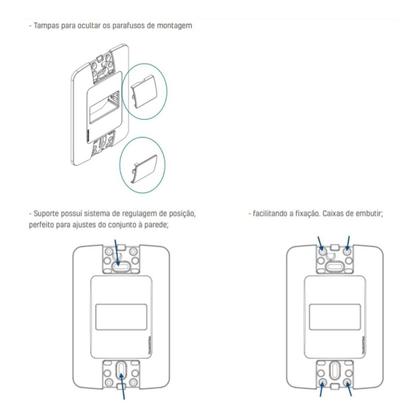 - Tampas para ocultar os parafusos de montagem

- Suporte possui sistema de regulagem de posição, perfeito para ajustes do conjunto à parede;

- facilitando a fixação. Caixas de embutir;