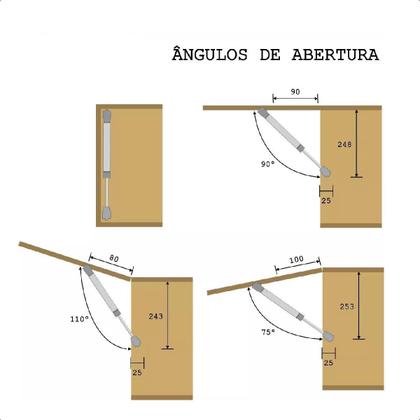 ÂNGULOS DE ABERTURA

90

248

90°

25

80

243

110°

25

100

253

75°

25