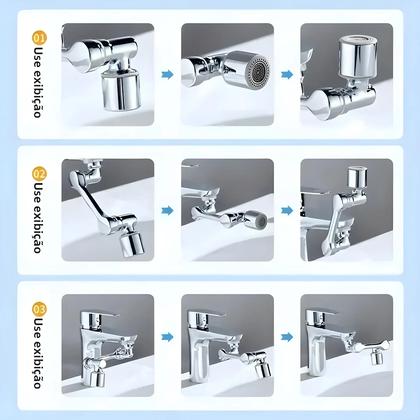 01 Use exibição

02 Use exibição

03 Use exibição