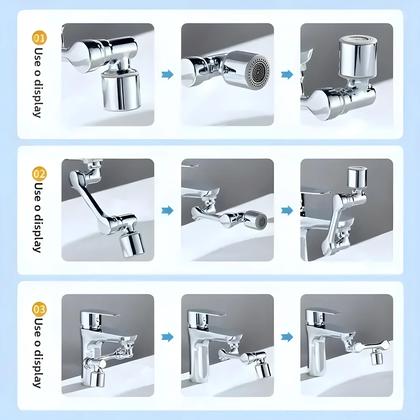 01 Use o display

02 Use o display

03 Use o display