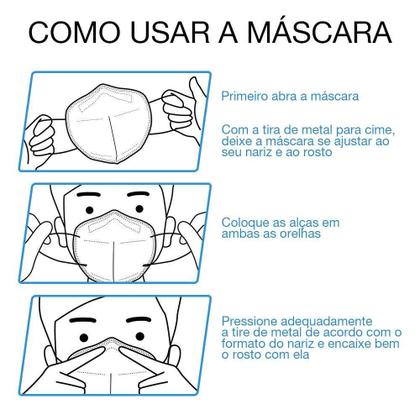 COMO USAR A MÁSCARA

Primeiro abra a máscara

Com a tira de metal para cime, deixe a máscara se ajustar ao seu nariz e ao rosto

Coloque as alças em ambas as orelhas

Pressione adequadamente a tire de metal de acordo com o formato do nariz e encaixe bem o rosto com ela