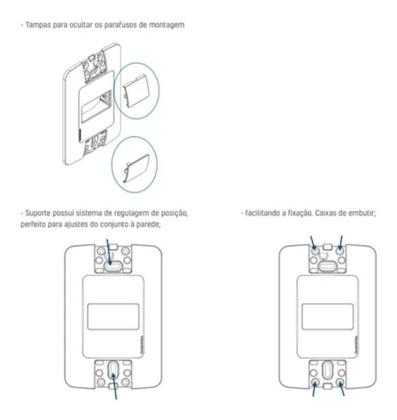 - Tampas para ocultar os parafusos de montagem

- Suporte possui sistema de regulagem de posição, perfeito para ajustes do conjunto à parede;

- facilitando a fixação. Caixas de embutir;