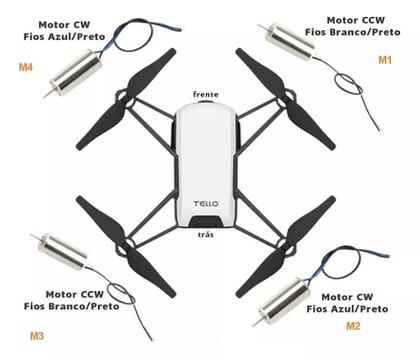 Motor CW
Fios Azul/Preto

M4

Motor CCW
Fios Branco/Preto

M1

frente

TELLO

trás

Motor CCW
Fios Branco/Preto

M3

Motor CW
Fios Azul/Preto

M2