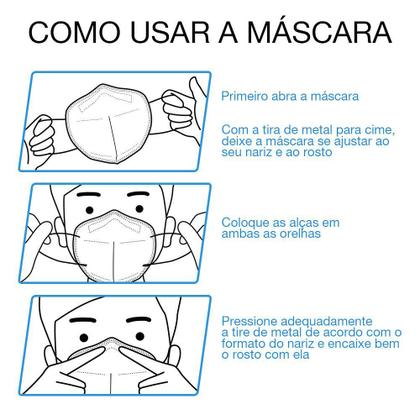 COMO USAR A MÁSCARA

Primeiro abra a máscara

Com a tira de metal para cime, deixe a máscara se ajustar ao seu nariz e ao rosto

Coloque as alças em ambas as orelhas

Pressione adequadamente a tire de metal de acordo com o formato do nariz e encaixe bem o rosto com ela