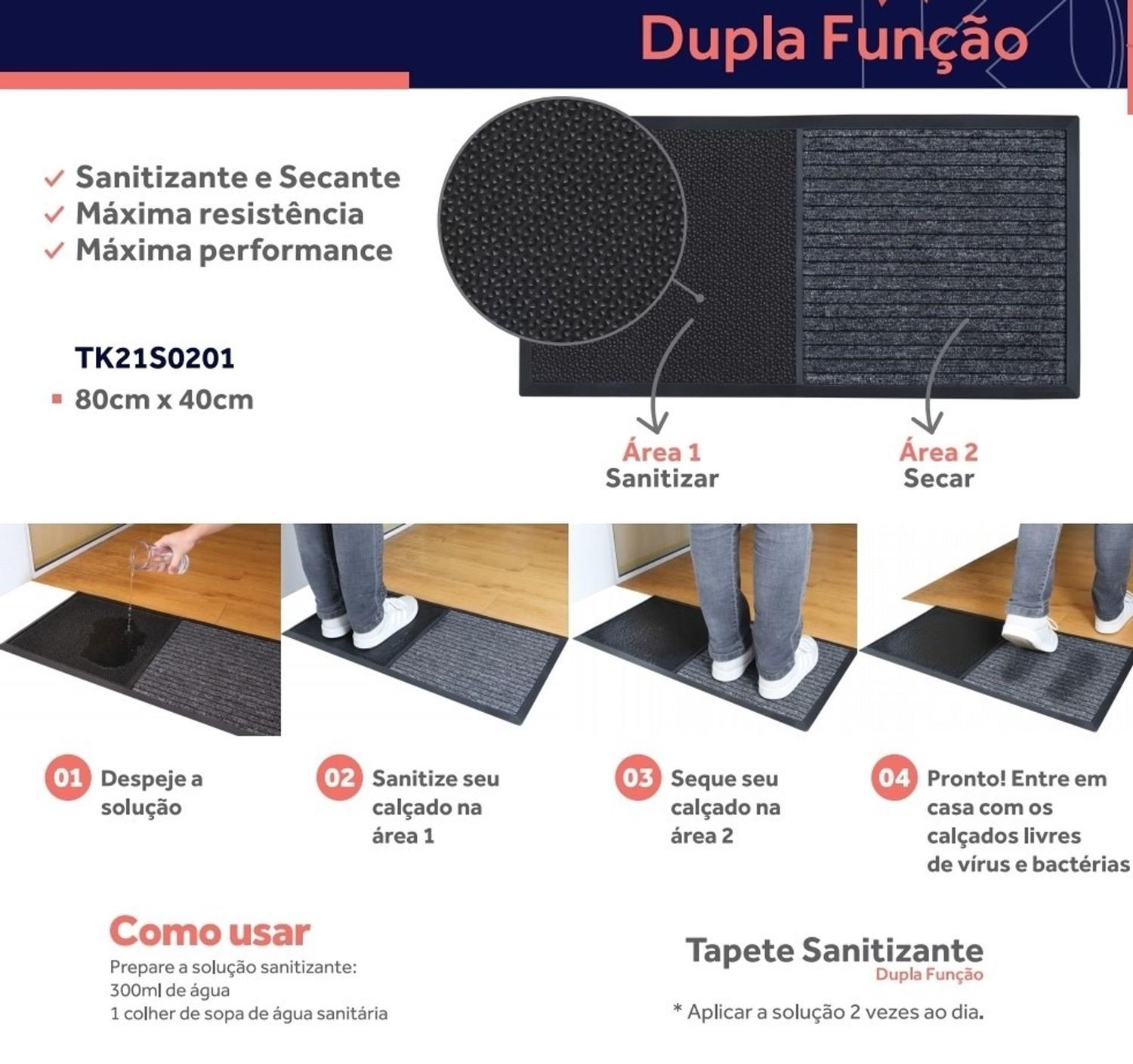 Dupla Função

✓ Sanitizante e Secante
✓ Máxima resistência
✓ Máxima performance

TK21S0201
▪ 80cm x 40cm

Área 1
Sanitizar

Área 2
Secar

01 Despeje a solução

02 Sanitize seu calçado na área 1

03 Seque seu calçado na área 2

04 Pronto! Entre em casa com os calçados livres de vírus e bactérias

Como usar
Prepare a solução sanitizante:
300ml de água
1 colher de sopa de água sanitária

Tapete Sanitizante
Dupla Função

* Aplicar a solução 2 vezes ao dia.