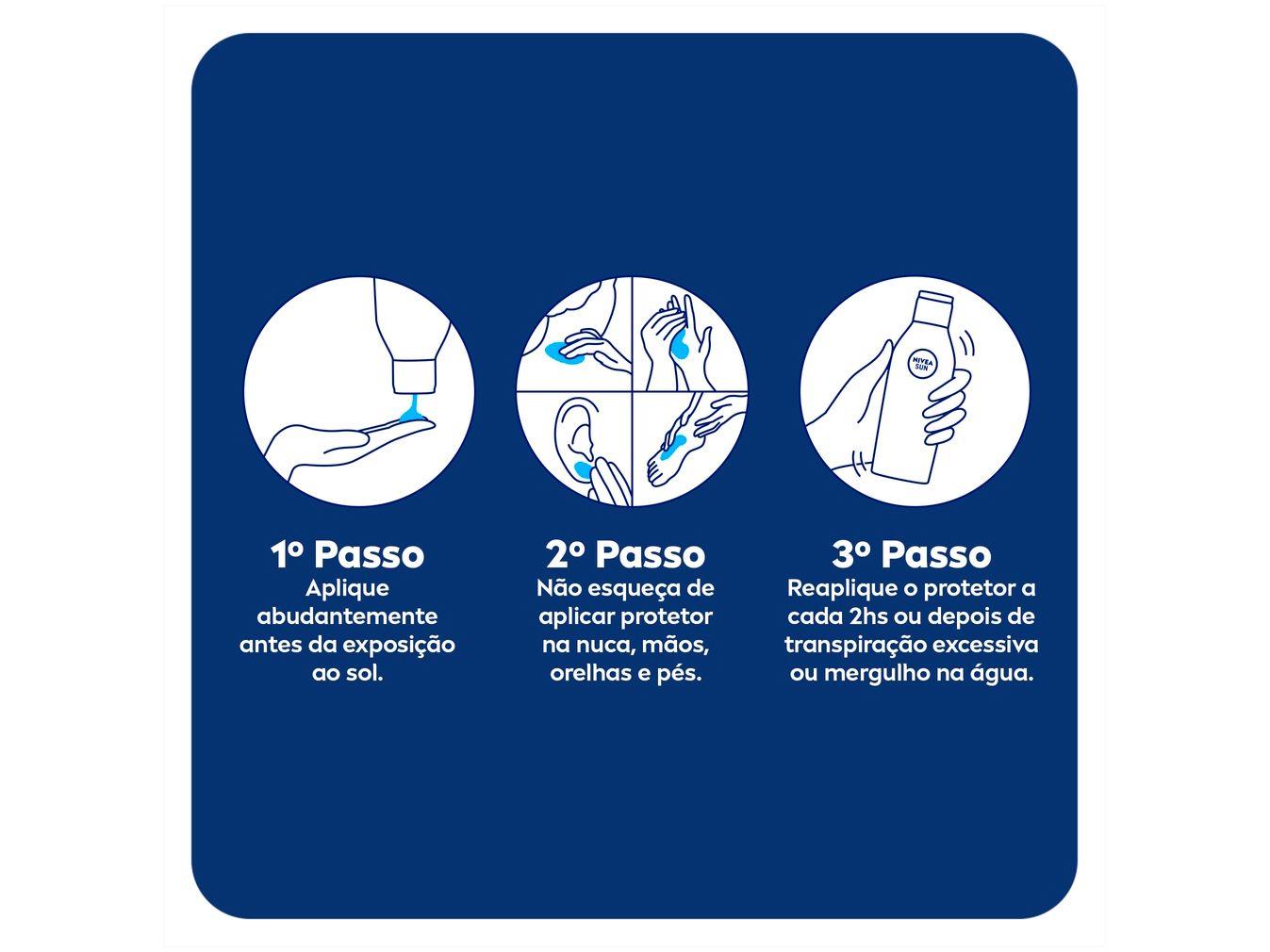 NIVEA SUN

1º Passo
Aplique abudantemente antes da exposição ao sol.

2º Passo
Não esqueça de aplicar protetor na nuca, mãos, orelhas e pés.

3º Passo
Reaplique o protetor a cada 2hs ou depois de transpiração excessiva ou mergulho na água.