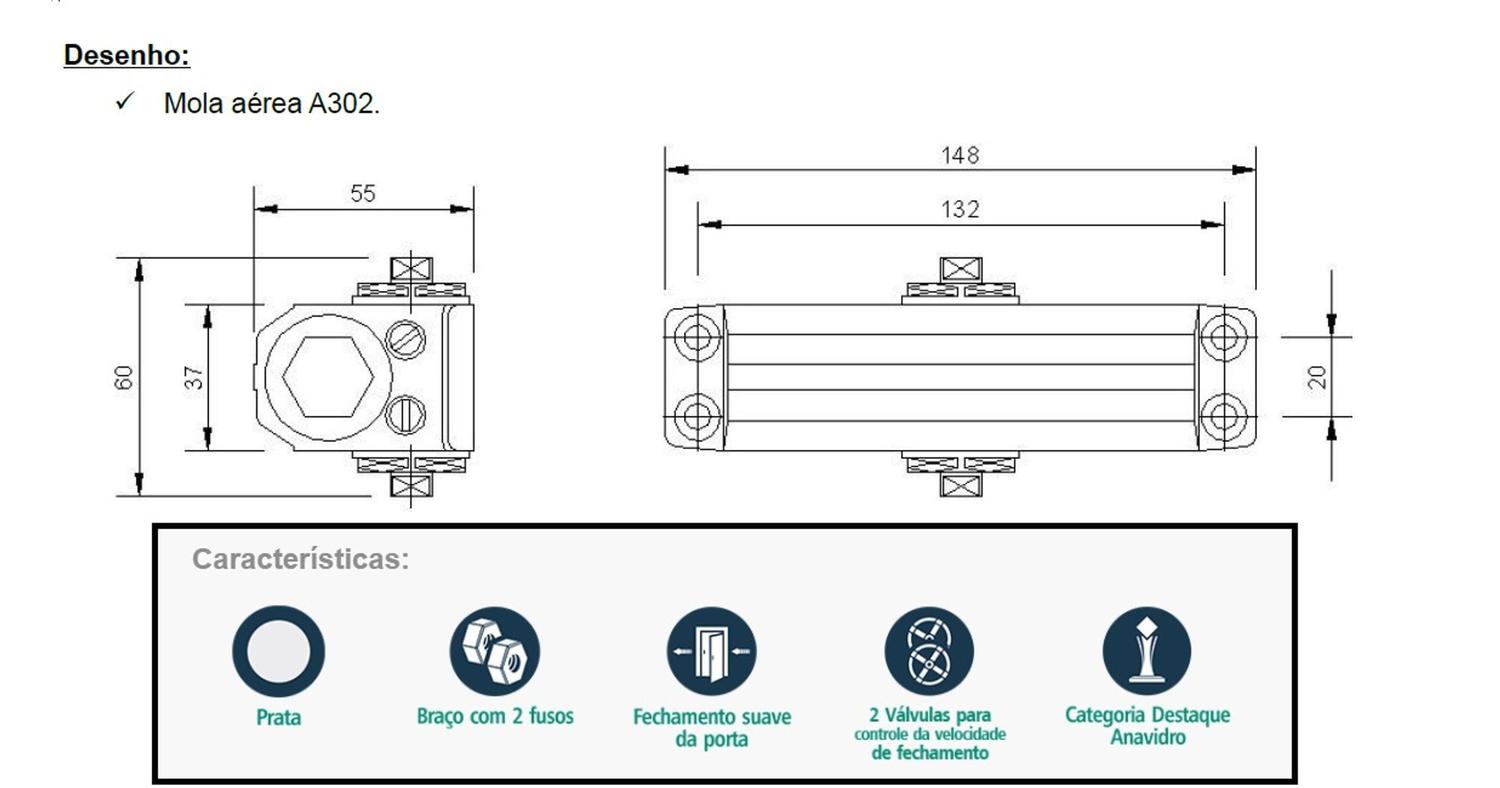 Desenho:

✓ Mola aérea A302.

55

60

37

148

132

20

Características:

Prata

Braço com 2 fusos

Fechamento suave da porta

2 Válvulas para controle da velocidade de fechamento

Categoria Destaque Anavidro