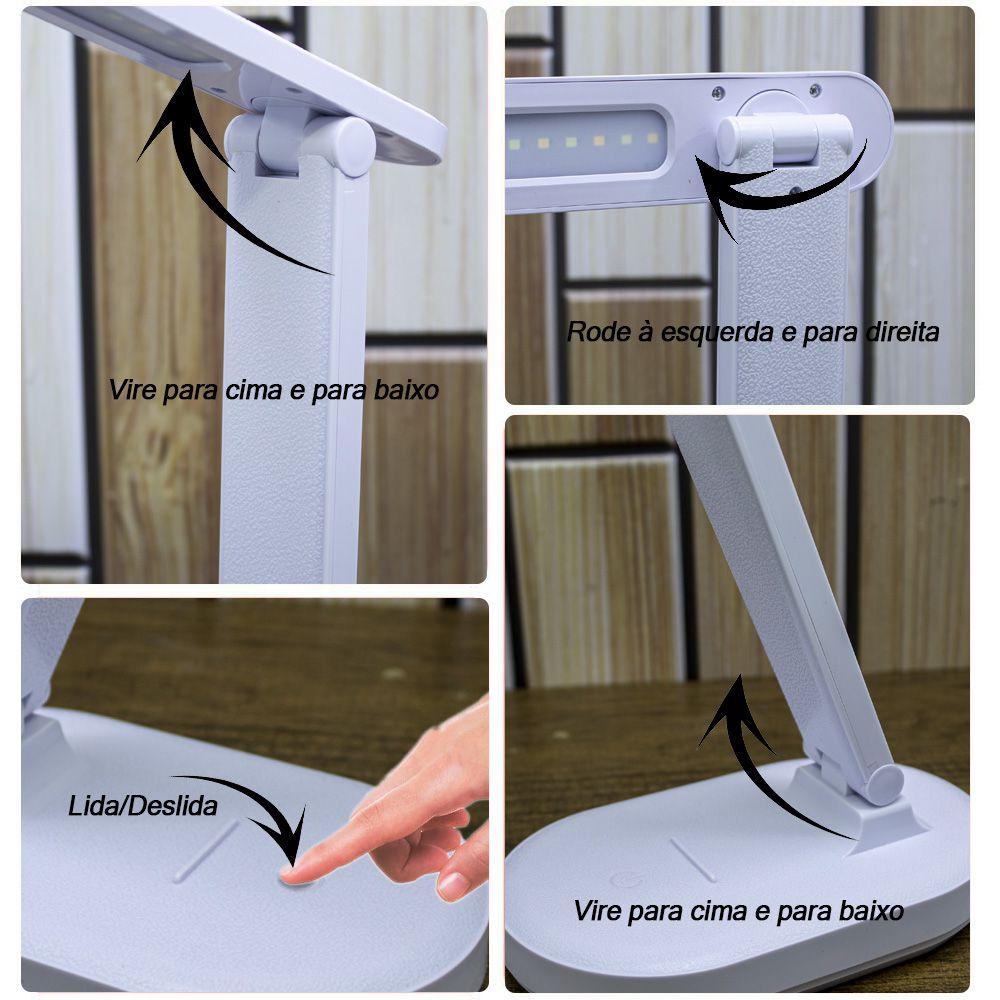 Vire para cima e para baixo

Rode à esquerda e para direita

Lida/Deslida

Vire para cima e para baixo