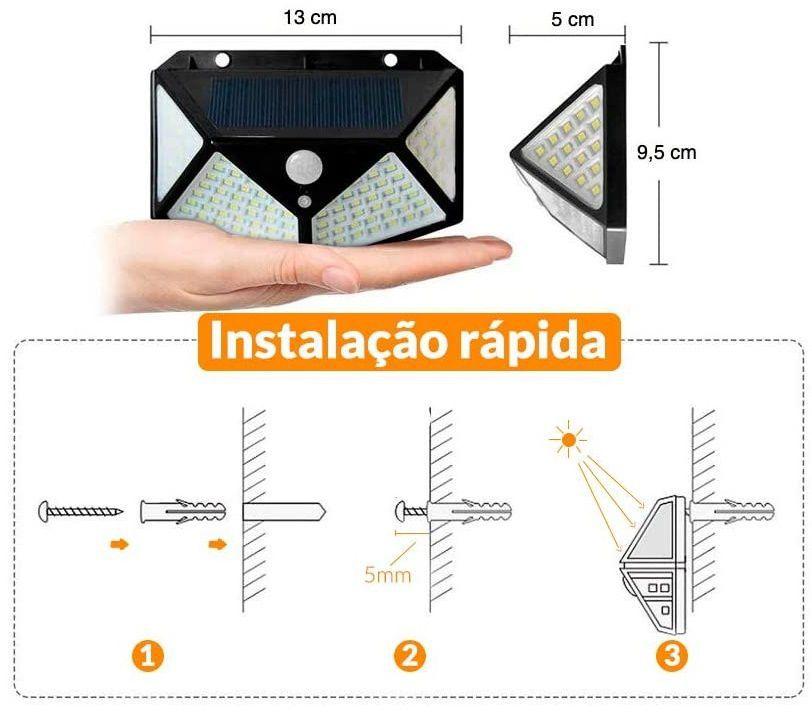 13 cm

5 cm

9,5 cm

Instalação rápida

5mm

1

2

3