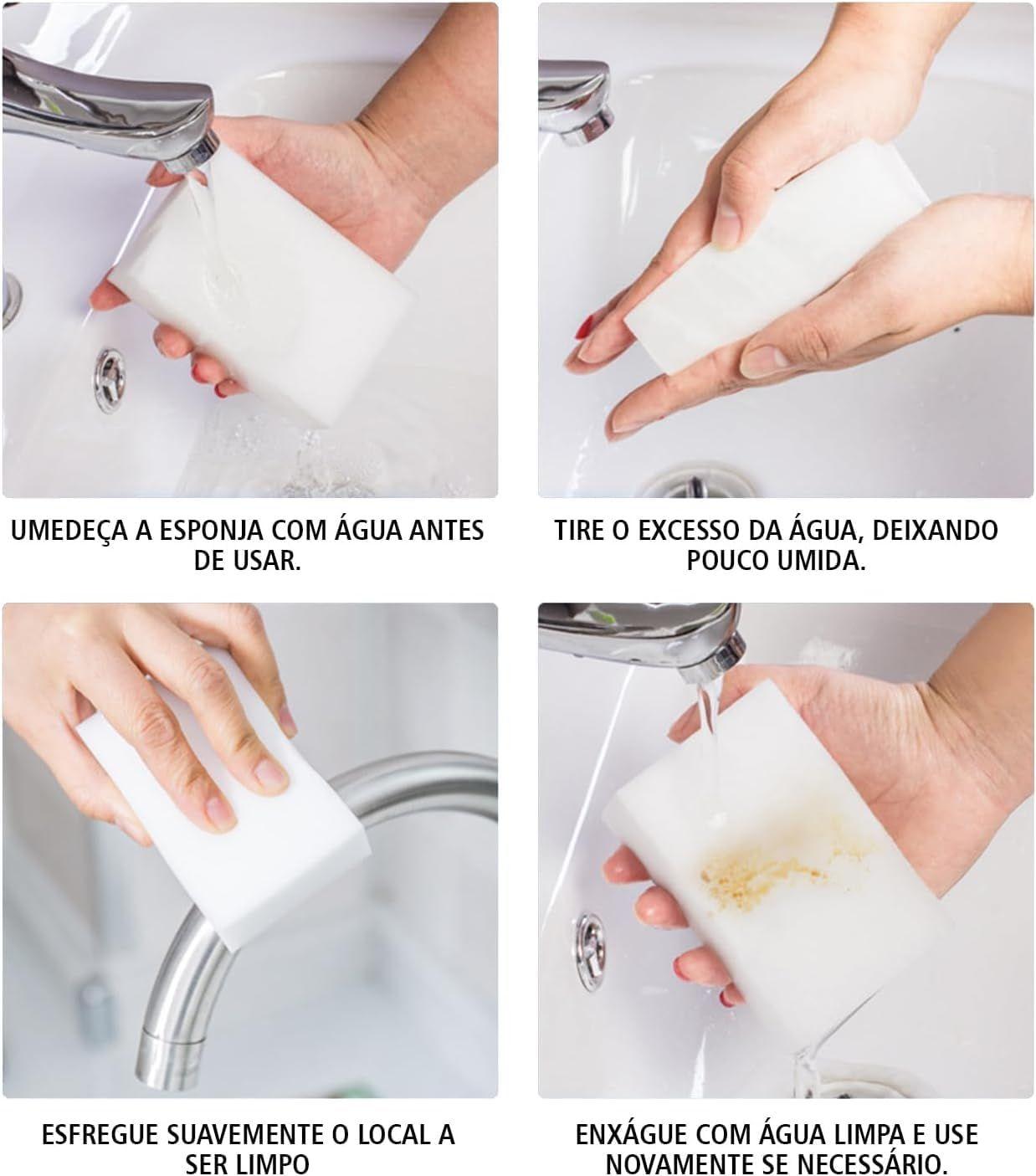 UMEDEÇA A ESPONJA COM ÁGUA ANTES DE USAR.

TIRE O EXCESSO DA ÁGUA, DEIXANDO POUCO UMIDA.

ESFREGUE SUAVEMENTE O LOCAL A SER LIMPO

ENXÁGUE COM ÁGUA LIMPA E USE NOVAMENTE SE NECESSÁRIO.