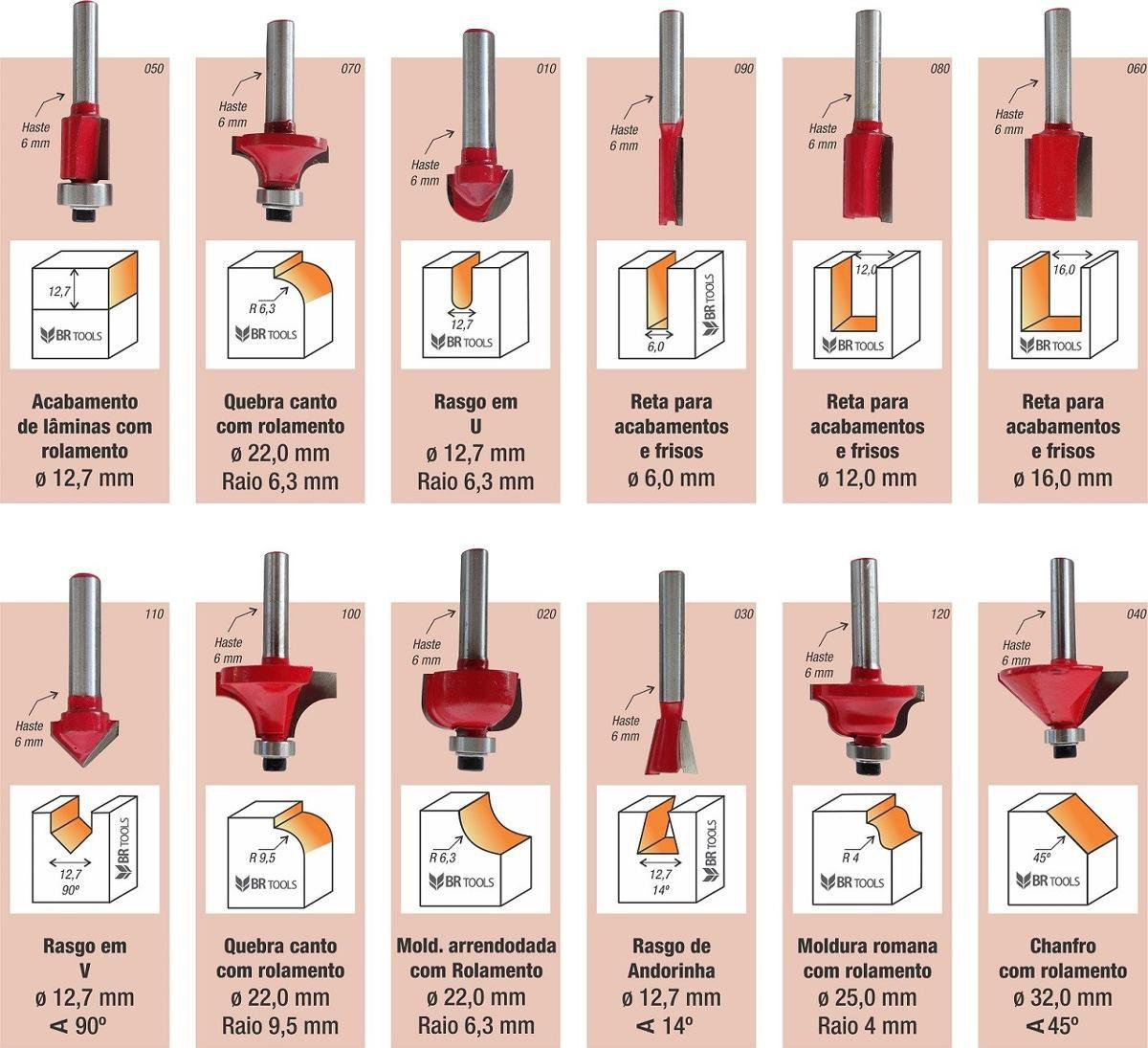 050

Haste 6 mm

12,7

BR TOOLS

Acabamento de lâminas com rolamento
ø 12,7 mm

070

Haste 6 mm

R 6,3

BR TOOLS

Quebra canto com rolamento
ø 22,0 mm
Raio 6,3 mm

010

Haste 6 mm

12,7

BR TOOLS

Rasgo em U
ø 12,7 mm
Raio 6,3 mm

090

Haste 6 mm

6,0

BR TOOLS

Reta para acabamentos e frisos
ø 6,0 mm

080

Haste 6 mm

12,0

BR TOOLS

Reta para acabamentos e frisos
ø 12,0 mm

060

Haste 6 mm

16,0

BR TOOLS

Reta para acabamentos e frisos
ø 16,0 mm

110

Haste 6 mm

12,7
90º

BR TOOLS

Rasgo em V
ø 12,7 mm
∢ 90º

100

Haste 6 mm

R 9,5

BR TOOLS

Quebra canto com rolamento
ø 22,0 mm
Raio 9,5 mm

020

Haste 6 mm

R 6,3

BR TOOLS

Mold. arrendodada com Rolamento
ø 22,0 mm
Raio 6,3 mm

030

Haste 6 mm

12,7
14º

BR TOOLS

Rasgo de Andorinha
ø 12,7 mm
∢ 14º

120

Haste 6 mm

R 4

BR TOOLS

Moldura romana com rolamento
ø 25,0 mm
Raio 4 mm

040

Haste 6 mm

45º

BR TOOLS

Chanfro com rolamento
ø 32,0 mm
∢ 45º