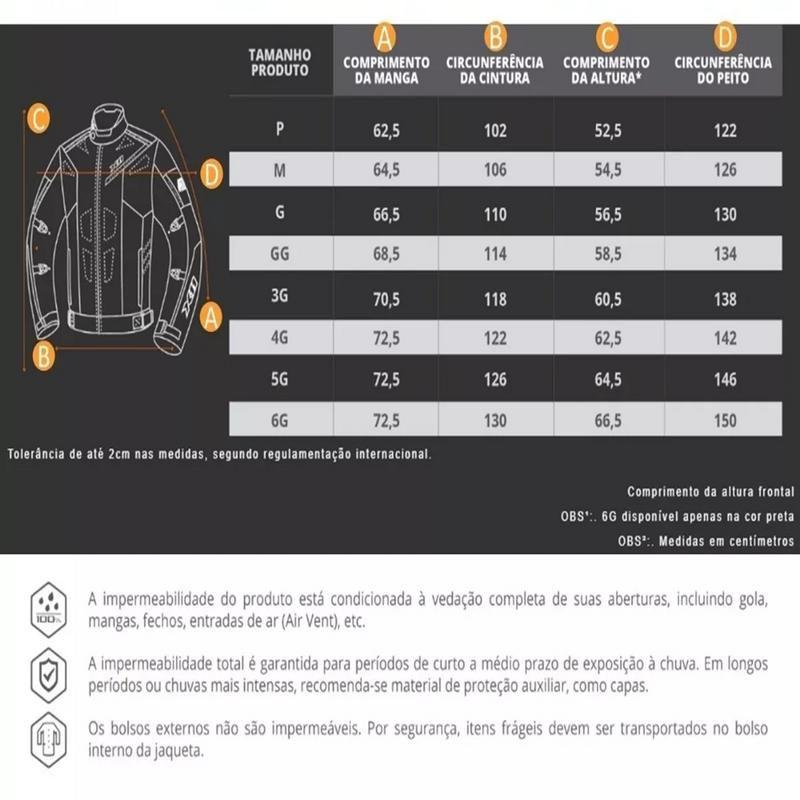 C

D

A

B

| TAMANHO PRODUTO | A COMPRIMENTO DA MANGA | B CIRCUNFERÊNCIA DA CINTURA | C COMPRIMENTO DA ALTURA* | D CIRCUNFERÊNCIA DO PEITO |
|---|---|---|---|---|
| P | 62,5 | 102 | 52,5 | 122 |
| M | 64,5 | 106 | 54,5 | 126 |
| G | 66,5 | 110 | 56,5 | 130 |
| GG | 68,5 | 114 | 58,5 | 134 |
| 3G | 70,5 | 118 | 60,5 | 138 |
| 4G | 72,5 | 122 | 62,5 | 142 |
| 5G | 72,5 | 126 | 64,5 | 146 |
| 6G | 72,5 | 130 | 66,5 | 150 |

Tolerância de até 2cm nas medidas, segundo regulamentação internacional.

Comprimento da altura frontal

OBS¹:. 6G disponível apenas na cor preta

OBS²:. Medidas em centímetros

100%

A impermeabilidade do produto está condicionada à vedação completa de suas aberturas, incluindo gola, mangas, fechos, entradas de ar (Air Vent), etc.

A impermeabilidade total é garantida para períodos de curto a médio prazo de exposição à chuva. Em longos períodos ou chuvas mais intensas, recomenda-se material de proteção auxiliar, como capas.

Os bolsos externos não são impermeáveis. Por segurança, itens frágeis devem ser transportados no bolso interno da jaqueta.