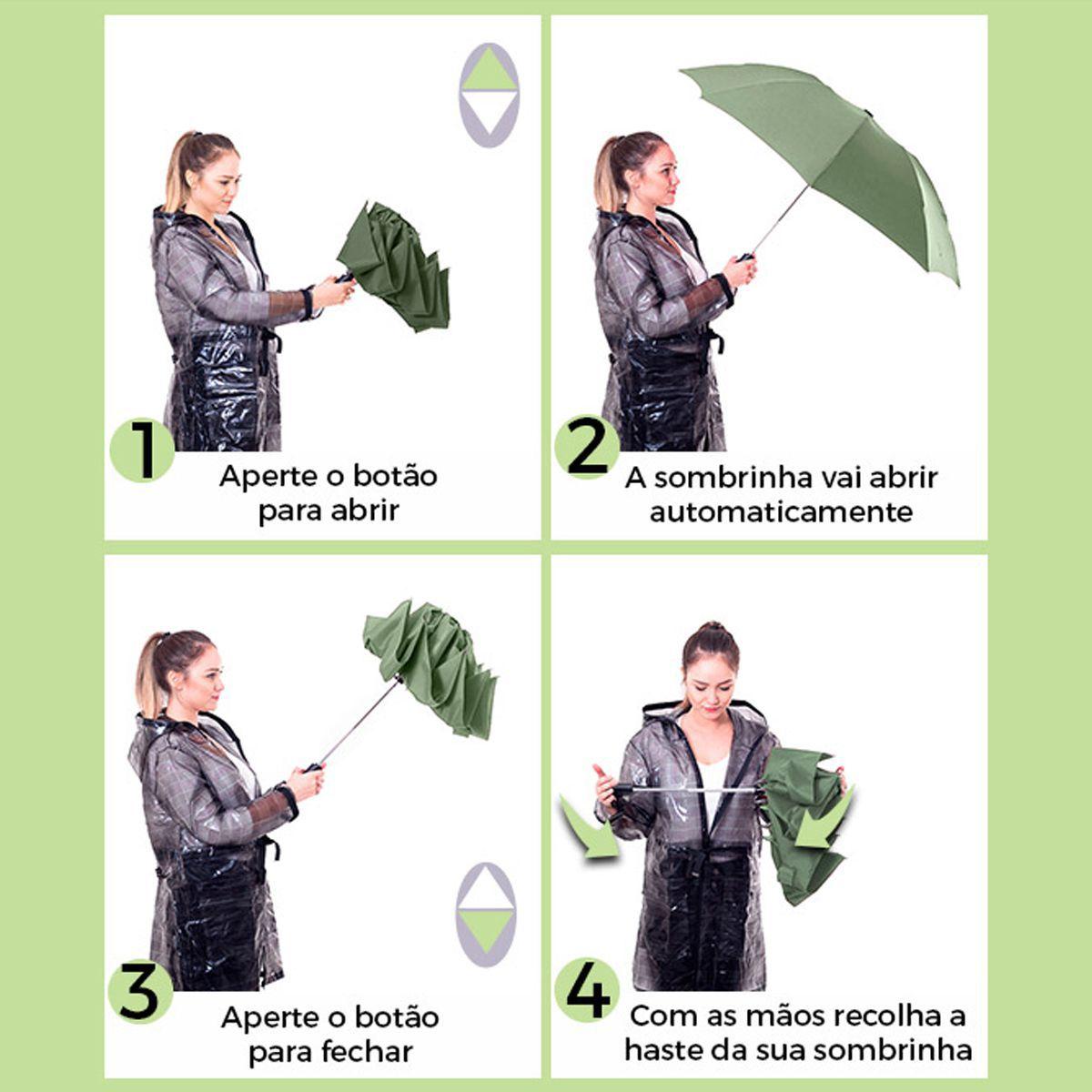 1
Aperte o botão para abrir

2
A sombrinha vai abrir automaticamente

3
Aperte o botão para fechar

4
Com as mãos recolha a haste da sua sombrinha