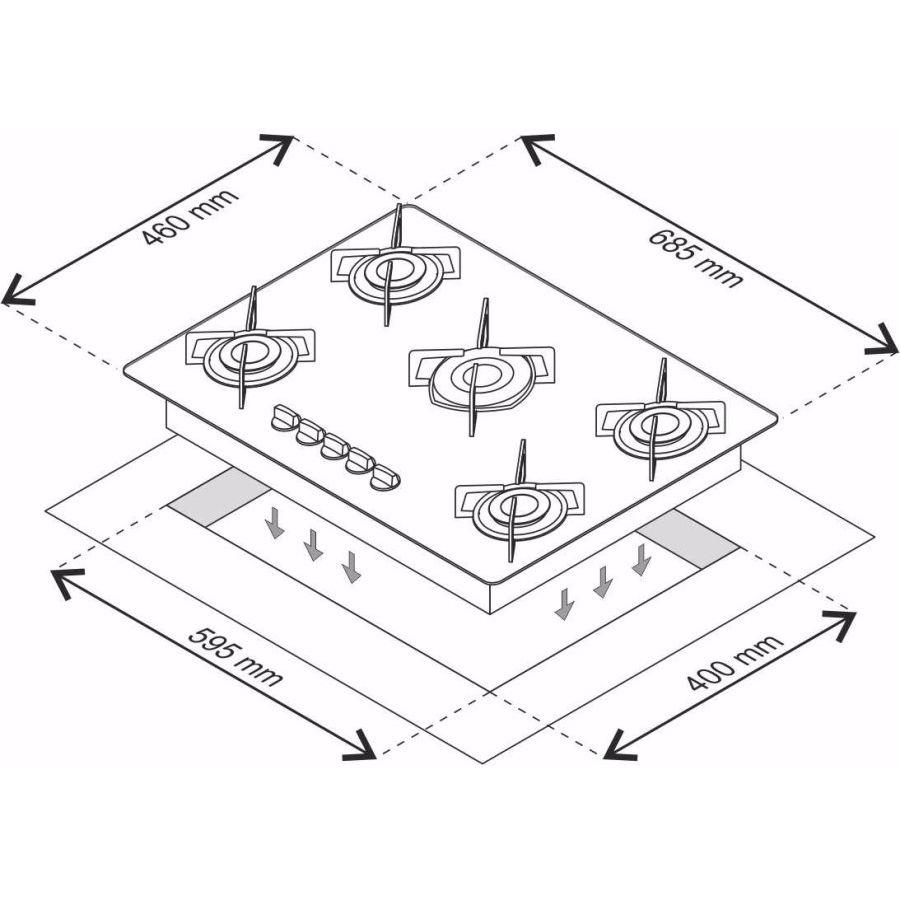 460 mm

685 mm

595 mm

400 mm