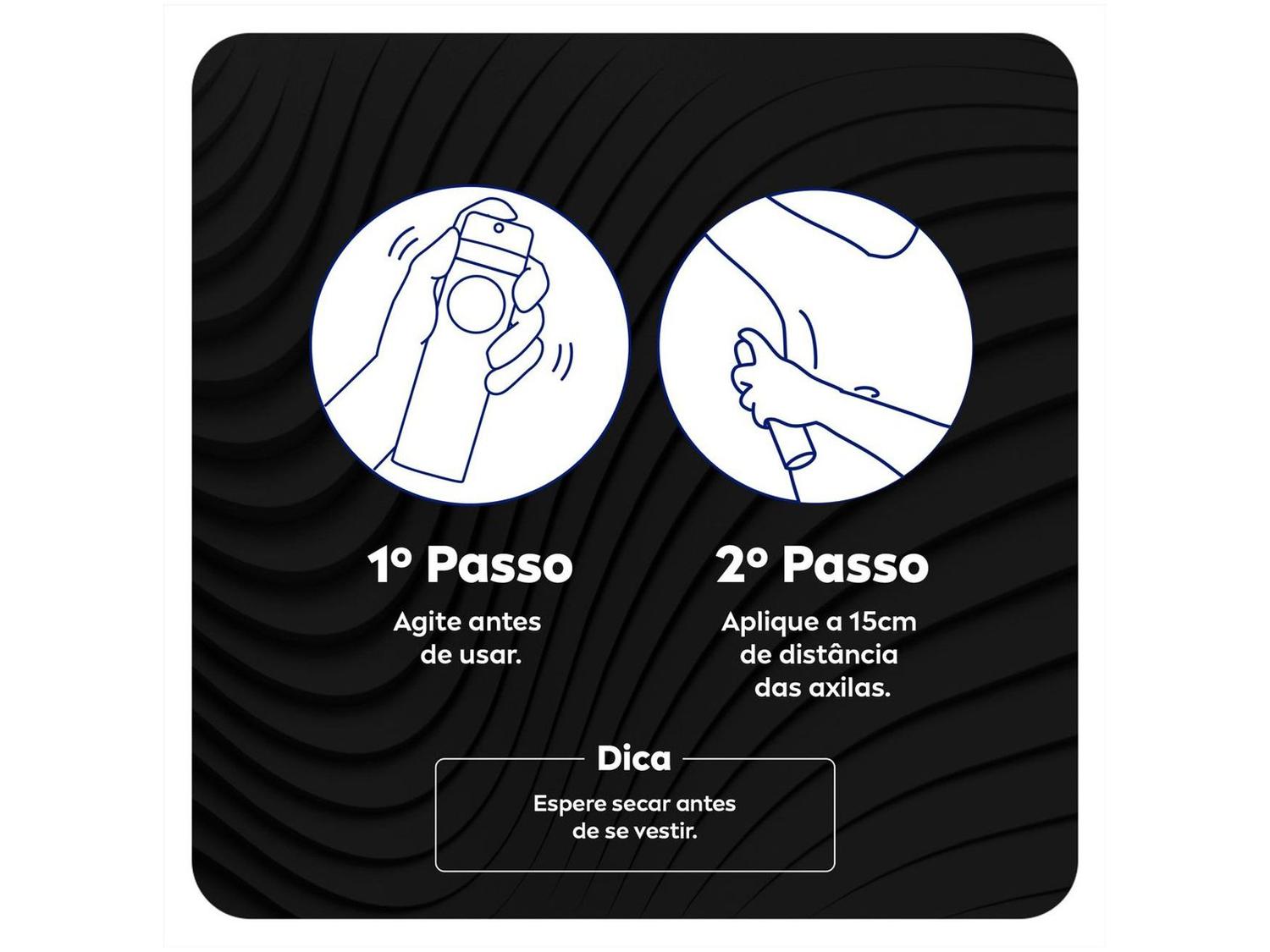 1º Passo

Agite antes de usar.

2º Passo

Aplique a 15cm de distância das axilas.

Dica

Espere secar antes de se vestir.