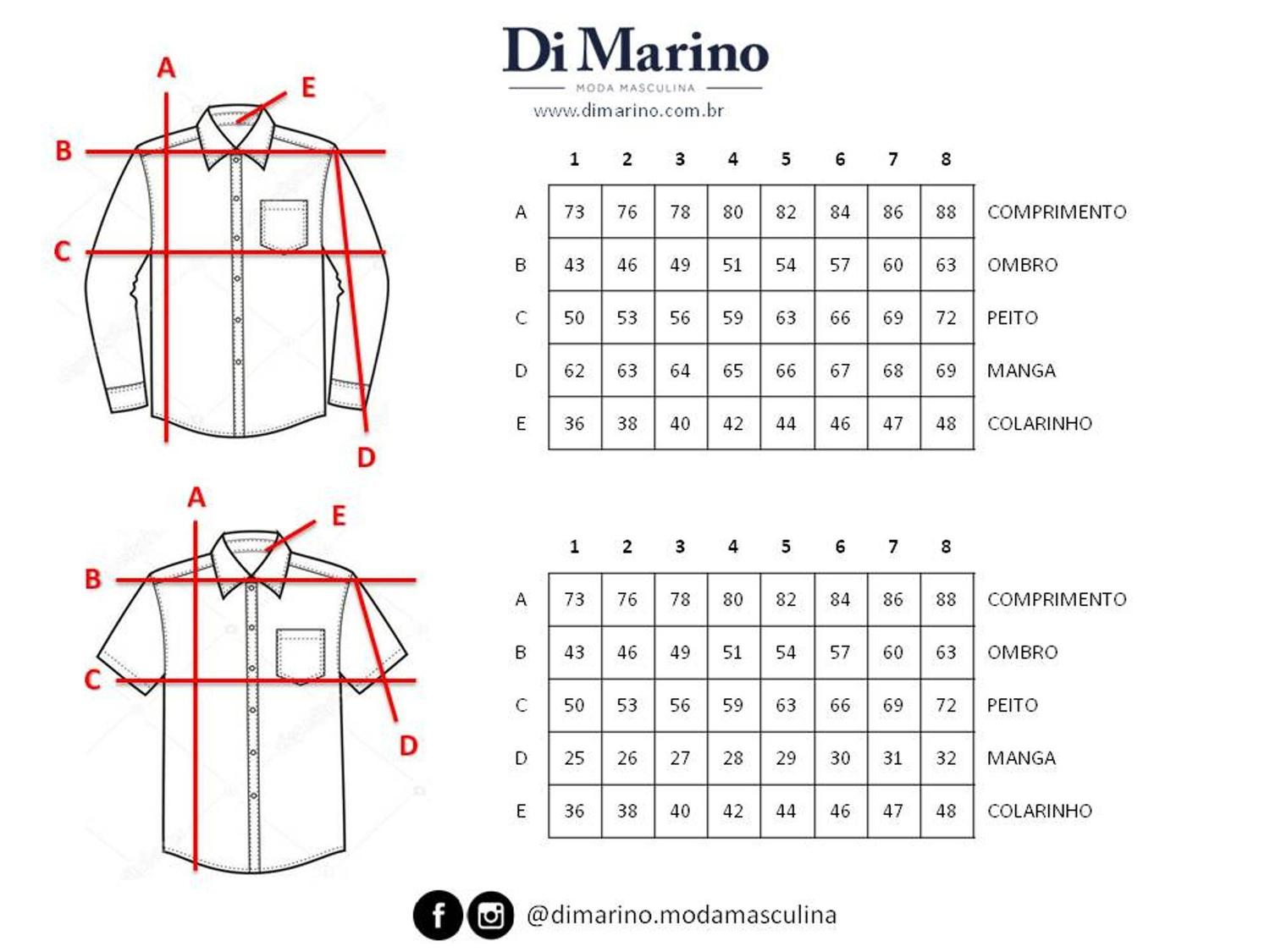 Di Marino
MODA MASCULINA
www.dimarino.com.br

A
E
B
C
D

| | 1 | 2 | 3 | 4 | 5 | 6 | 7 | 8 | |
|---|---|---|---|---|---|---|---|---|---|
| A | 73 | 76 | 78 | 80 | 82 | 84 | 86 | 88 | COMPRIMENTO |
| B | 43 | 46 | 49 | 51 | 54 | 57 | 60 | 63 | OMBRO |
| C | 50 | 53 | 56 | 59 | 63 | 66 | 69 | 72 | PEITO |
| D | 62 | 63 | 64 | 65 | 66 | 67 | 68 | 69 | MANGA |
| E | 36 | 38 | 40 | 42 | 44 | 46 | 47 | 48 | COLARINHO |

A
E
B
C
D

| | 1 | 2 | 3 | 4 | 5 | 6 | 7 | 8 | |
|---|---|---|---|---|---|---|---|---|---|
| A | 73 | 76 | 78 | 80 | 82 | 84 | 86 | 88 | COMPRIMENTO |
| B | 43 | 46 | 49 | 51 | 54 | 57 | 60 | 63 | OMBRO |
| C | 50 | 53 | 56 | 59 | 63 | 66 | 69 | 72 | PEITO |
| D | 25 | 26 | 27 | 28 | 29 | 30 | 31 | 32 | MANGA |
| E | 36 | 38 | 40 | 42 | 44 | 46 | 47 | 48 | COLARINHO |

@dimarino.modamasculina