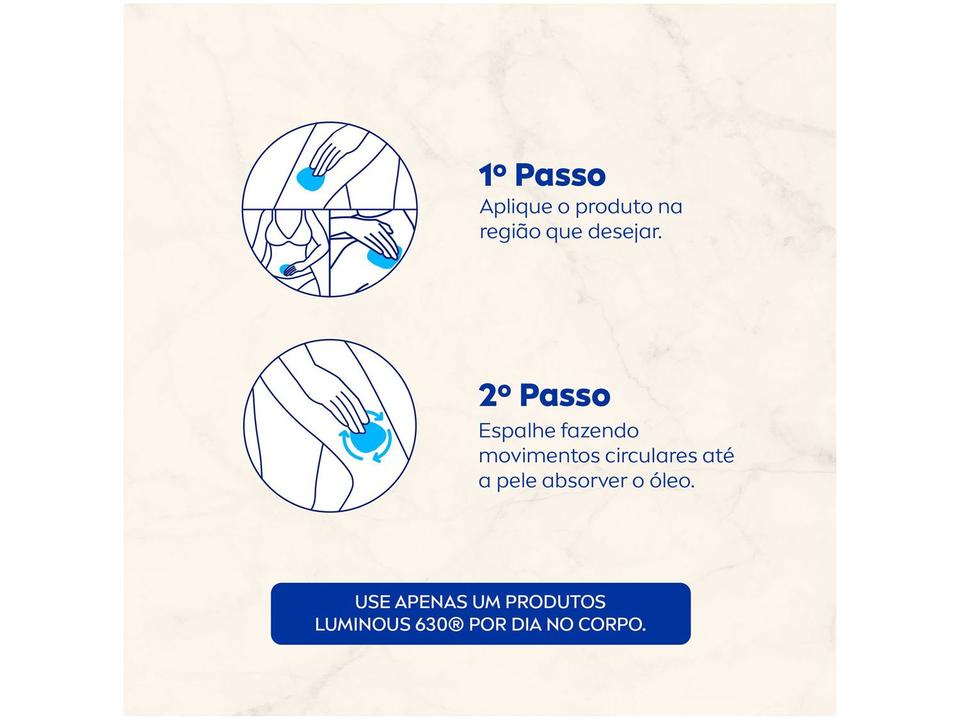 1º Passo
Aplique o produto na região que desejar.

2º Passo
Espalhe fazendo movimentos circulares até a pele absorver o óleo.

USE APENAS UM PRODUTOS LUMINOUS 630® POR DIA NO CORPO.