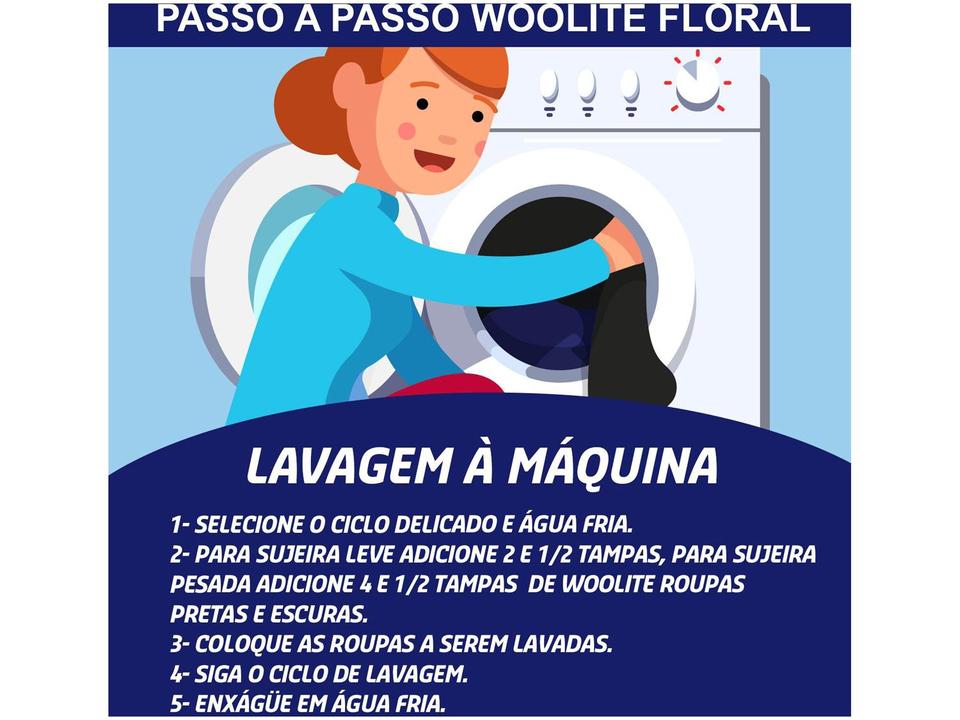 PASSO A PASSO WOOLITE FLORAL

LAVAGEM À MÁQUINA

1- SELECIONE O CICLO DELICADO E ÁGUA FRIA.
2- PARA SUJEIRA LEVE ADICIONE 2 E 1/2 TAMPAS, PARA SUJEIRA PESADA ADICIONE 4 E 1/2 TAMPAS DE WOOLITE ROUPAS PRETAS E ESCURAS.
3- COLOQUE AS ROUPAS A SEREM LAVADAS.
4- SIGA O CICLO DE LAVAGEM.
5- ENXÁGÜE EM ÁGUA FRIA.