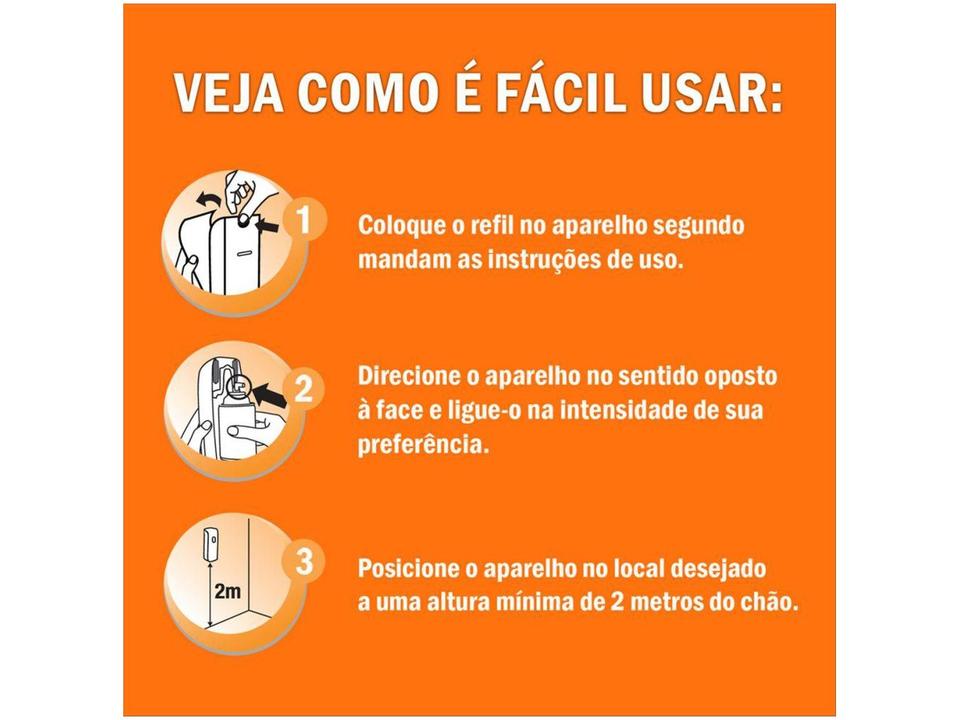 VEJA COMO É FÁCIL USAR:

1

Coloque o refil no aparelho segundo mandam as instruções de uso.

2

Direcione o aparelho no sentido oposto à face e ligue-o na intensidade de sua preferência.

2m

3

Posicione o aparelho no local desejado a uma altura mínima de 2 metros do chão.