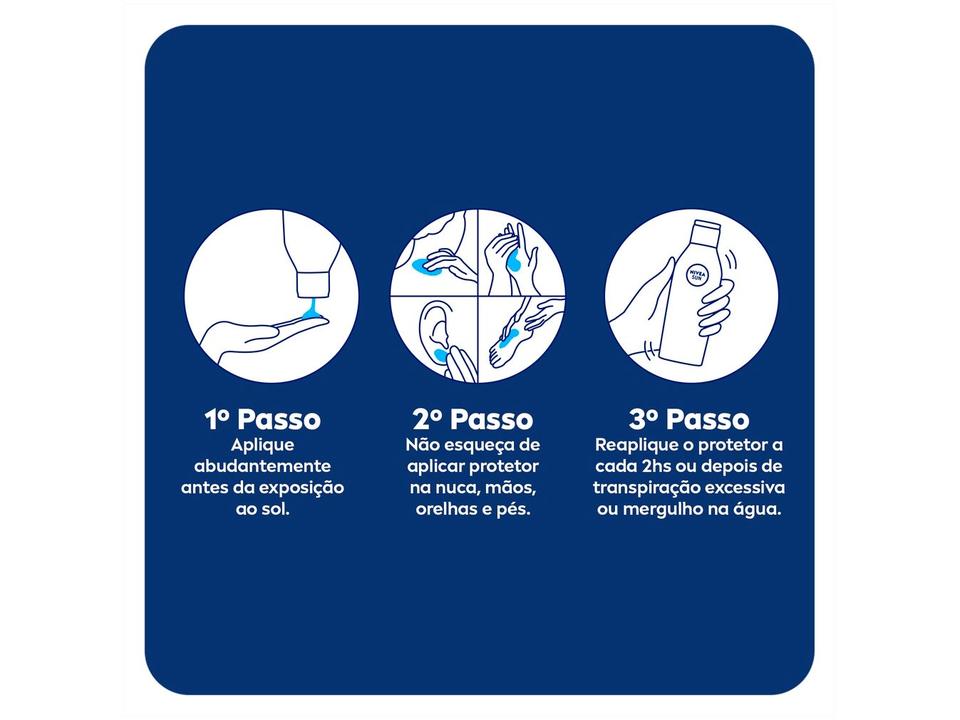 NIVEA SUN

1º Passo
Aplique abudantemente antes da exposição ao sol.

2º Passo
Não esqueça de aplicar protetor na nuca, mãos, orelhas e pés.

3º Passo
Reaplique o protetor a cada 2hs ou depois de transpiração excessiva ou mergulho na água.