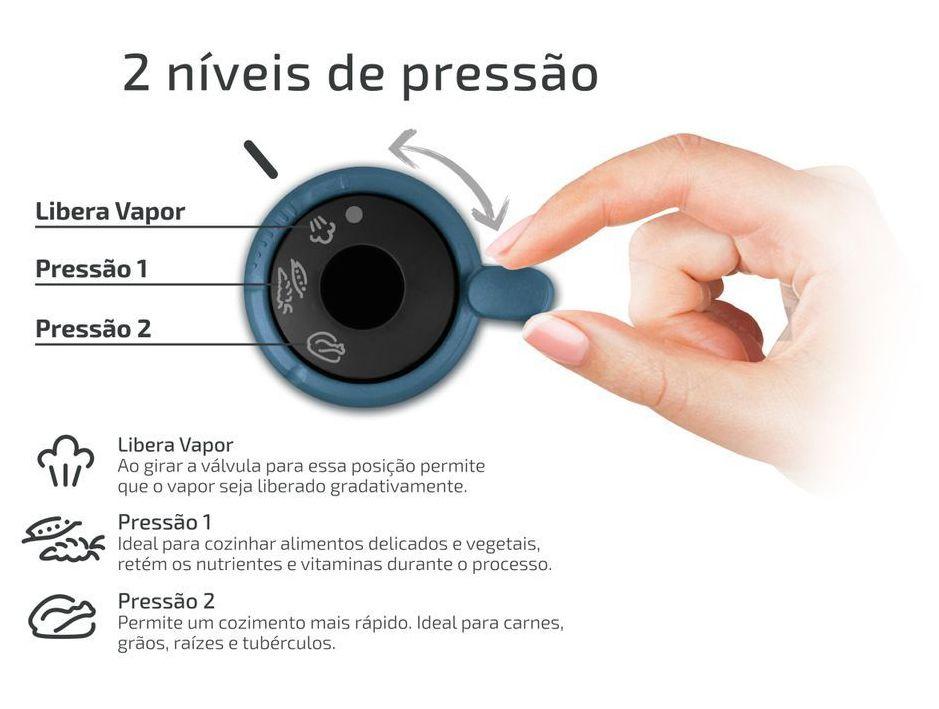 2 níveis de pressão

Libera Vapor

Pressão 1

Pressão 2

Libera Vapor
Ao girar a válvula para essa posição permite que o vapor seja liberado gradativamente.

Pressão 1
Ideal para cozinhar alimentos delicados e vegetais, retém os nutrientes e vitaminas durante o processo.

Pressão 2
Permite um cozimento mais rápido. Ideal para carnes, grãos, raízes e tubérculos.