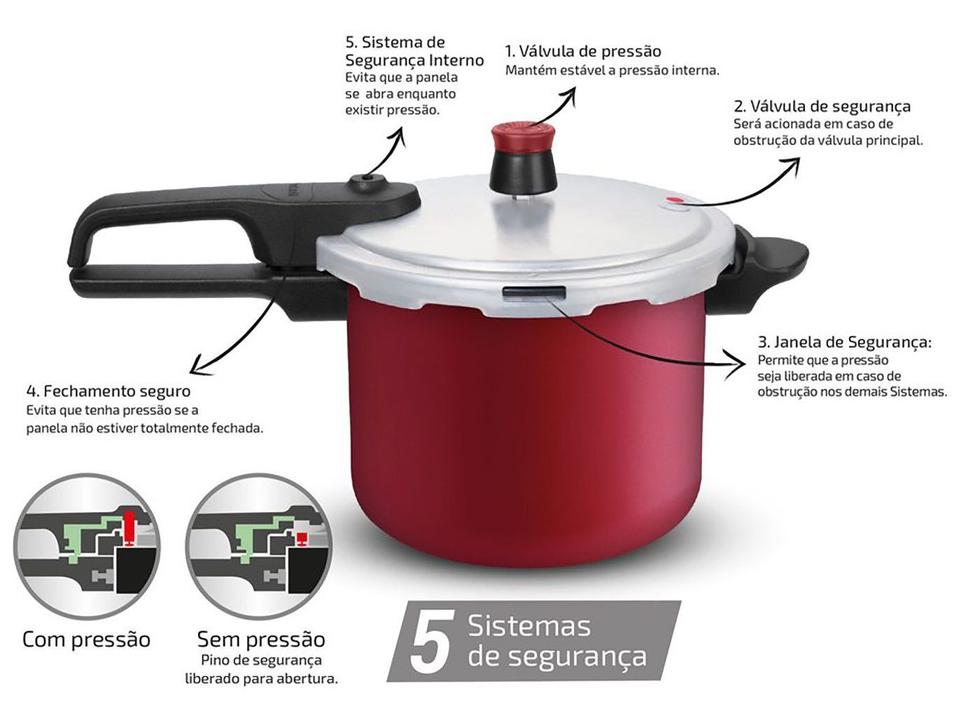 5. Sistema de Segurança Interno
Evita que a panela se abra enquanto existir pressão.

1. Válvula de pressão
Mantém estável a pressão interna.

2. Válvula de segurança
Será acionada em caso de obstrução da válvula principal.

3. Janela de Segurança:
Permite que a pressão seja liberada em caso de obstrução nos demais Sistemas.

4. Fechamento seguro
Evita que tenha pressão se a panela não estiver totalmente fechada.

Com pressão

Sem pressão
Pino de segurança liberado para abertura.

5 Sistemas de segurança