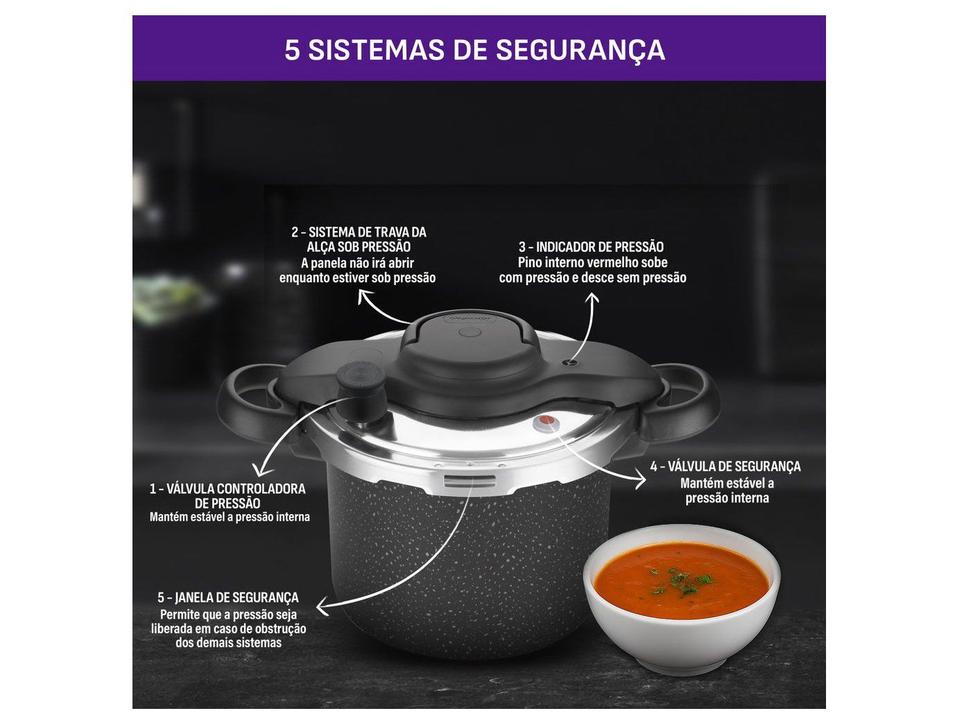 5 SISTEMAS DE SEGURANÇA

2 - SISTEMA DE TRAVA DA ALÇA SOB PRESSÃO
A panela não irá abrir enquanto estiver sob pressão

3 - INDICADOR DE PRESSÃO
Pino interno vermelho sobe com pressão e desce sem pressão

1 - VÁLVULA CONTROLADORA DE PRESSÃO
Mantém estável a pressão interna

4 - VÁLVULA DE SEGURANÇA
Mantém estável a pressão interna

5 - JANELA DE SEGURANÇA
Permite que a pressão seja liberada em caso de obstrução dos demais sistemas