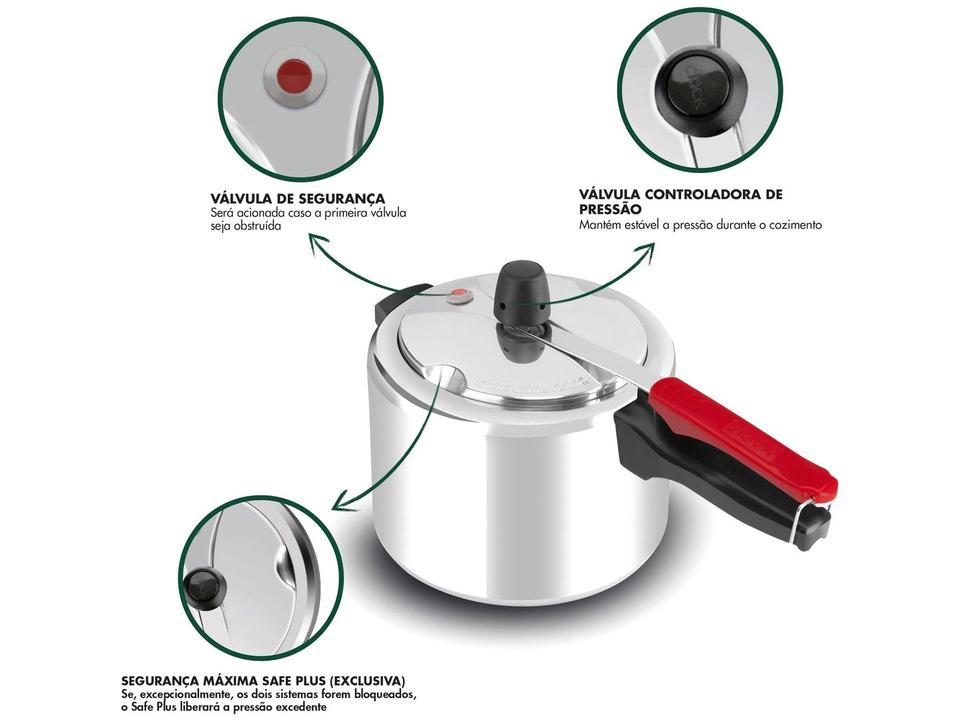 VÁLVULA DE SEGURANÇA
Será acionada caso a primeira válvula seja obstruída

VÁLVULA CONTROLADORA DE PRESSÃO
Mantém estável a pressão durante o cozimento

SEGURANÇA MÁXIMA SAFE PLUS (EXCLUSIVA)
Se, excepcionalmente, os dois sistemas forem bloqueados, o Safe Plus liberará a pressão excedente