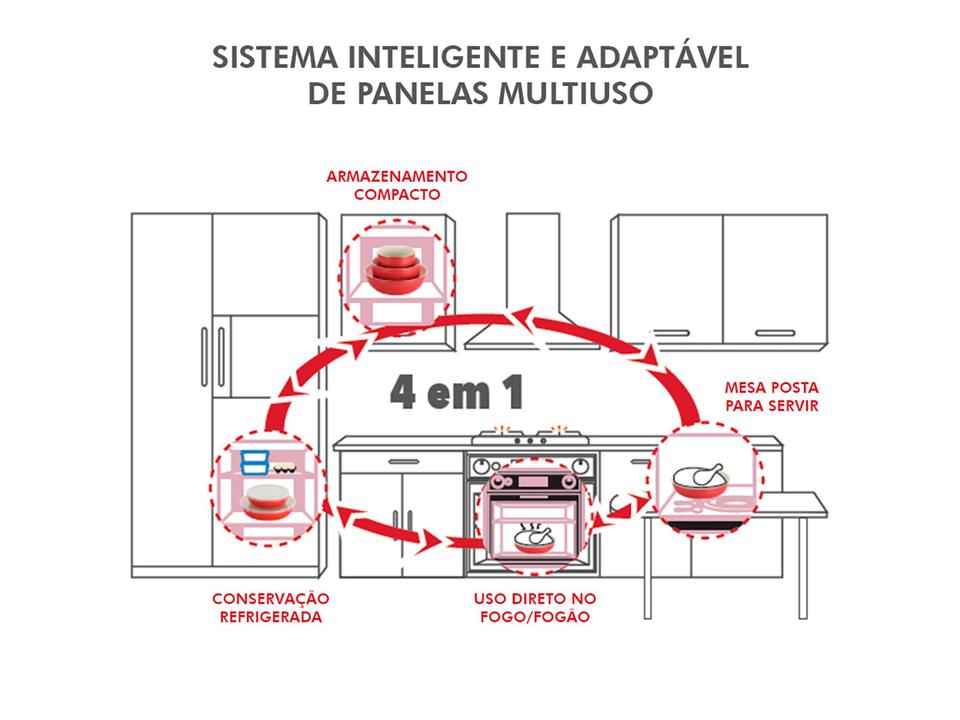 SISTEMA INTELIGENTE E ADAPTÁVEL
DE PANELAS MULTIUSO

ARMAZENAMENTO
COMPACTO

4 em 1

MESA POSTA
PARA SERVIR

CONSERVAÇÃO
REFRIGERADA

USO DIRETO NO
FOGO/FOGÃO