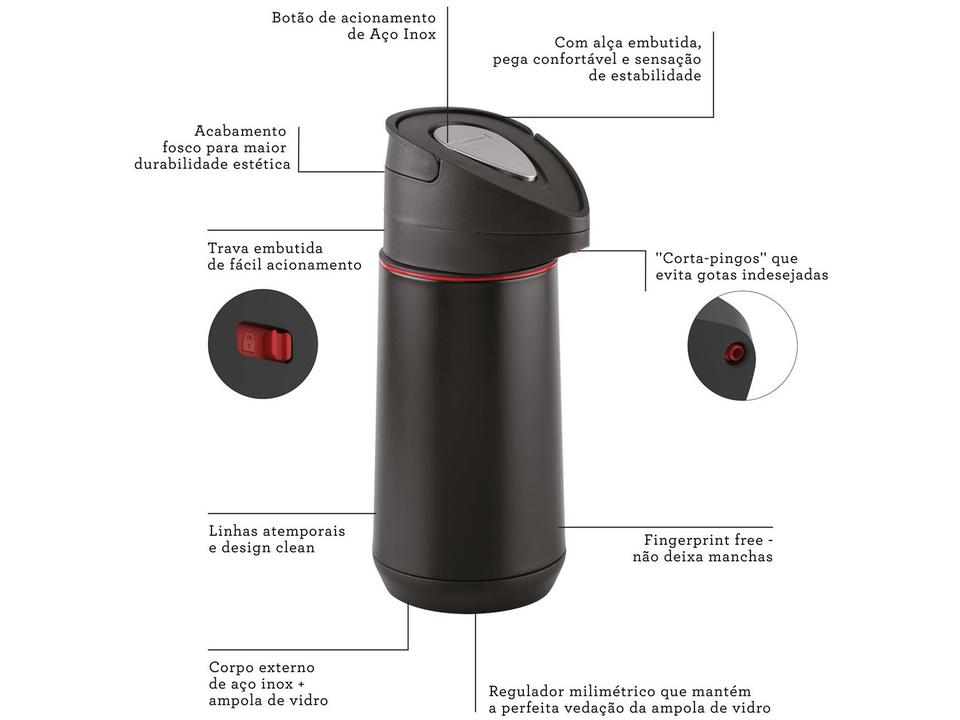 Botão de acionamento de Aço Inox

Com alça embutida, pega confortável e sensação de estabilidade

Acabamento fosco para maior durabilidade estética

Trava embutida de fácil acionamento

"Corta-pingos" que evita gotas indesejadas

Linhas atemporais e design clean

Fingerprint free - não deixa manchas

Corpo externo de aço inox + ampola de vidro

Regulador milimétrico que mantém a perfeita vedação da ampola de vidro