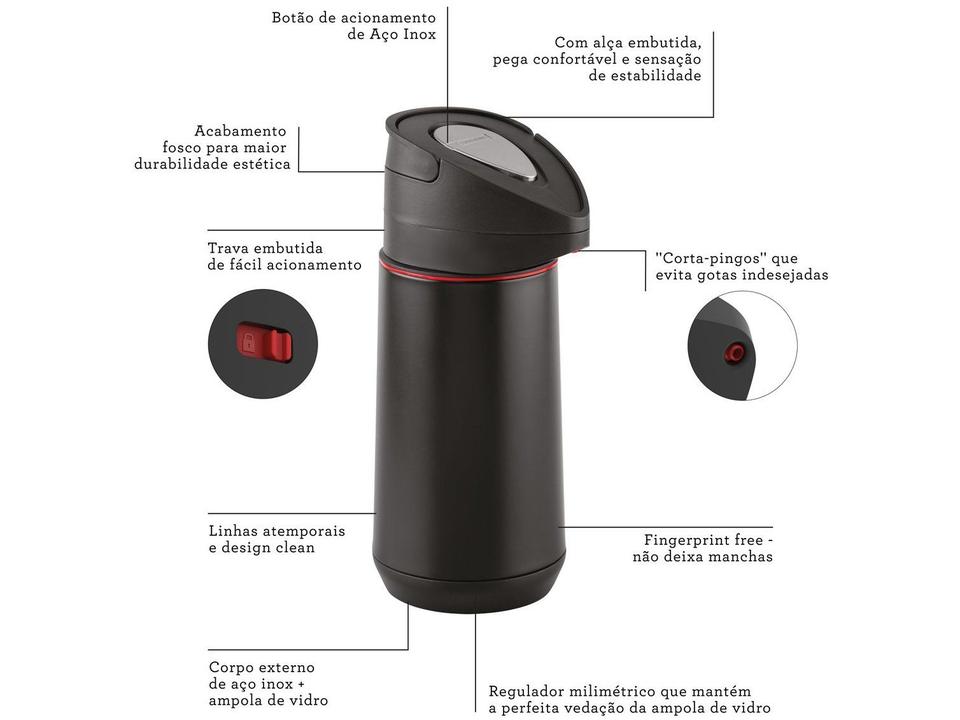 Botão de acionamento de Aço Inox

Com alça embutida, pega confortável e sensação de estabilidade

Acabamento fosco para maior durabilidade estética

Trava embutida de fácil acionamento

"Corta-pingos" que evita gotas indesejadas

Linhas atemporais e design clean

Fingerprint free - não deixa manchas

Corpo externo de aço inox + ampola de vidro

Regulador milimétrico que mantém a perfeita vedação da ampola de vidro