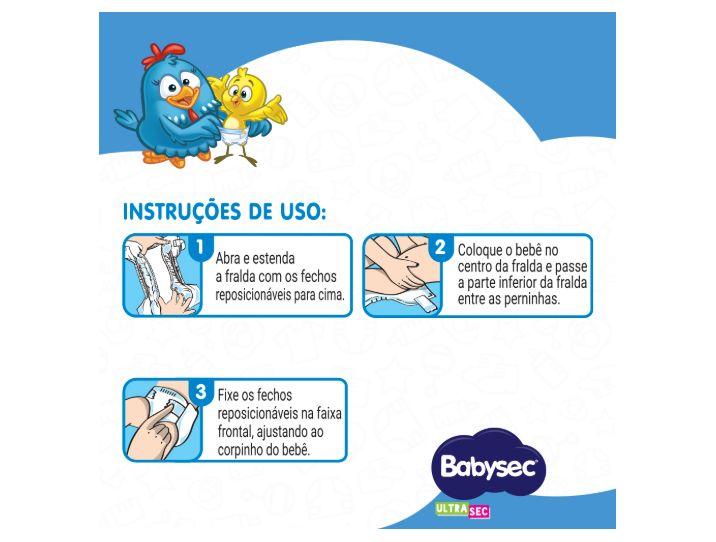 INSTRUÇÕES DE USO:

1 Abra e estenda a fralda com os fechos reposicionáveis para cima.

2 Coloque o bebê no centro da fralda e passe a parte inferior da fralda entre as perninhas.

3 Fixe os fechos reposicionáveis na faixa frontal, ajustando ao corpinho do bebê.

Babysec
ULTRA SEC