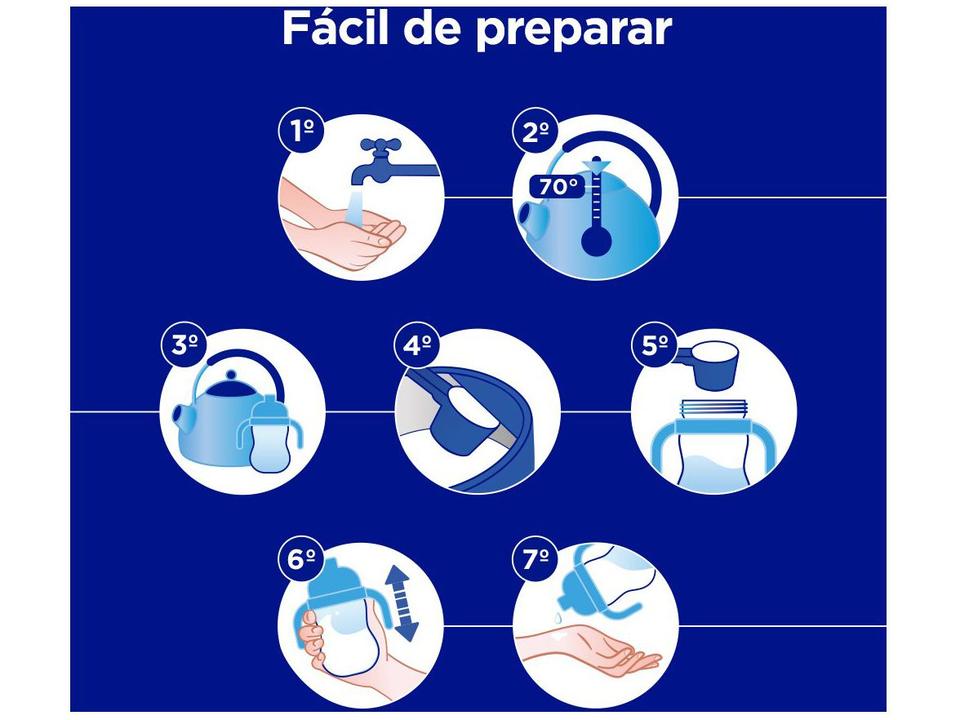 Fácil de preparar

1º

2º

70°

3º

4º

5º

6º

7º